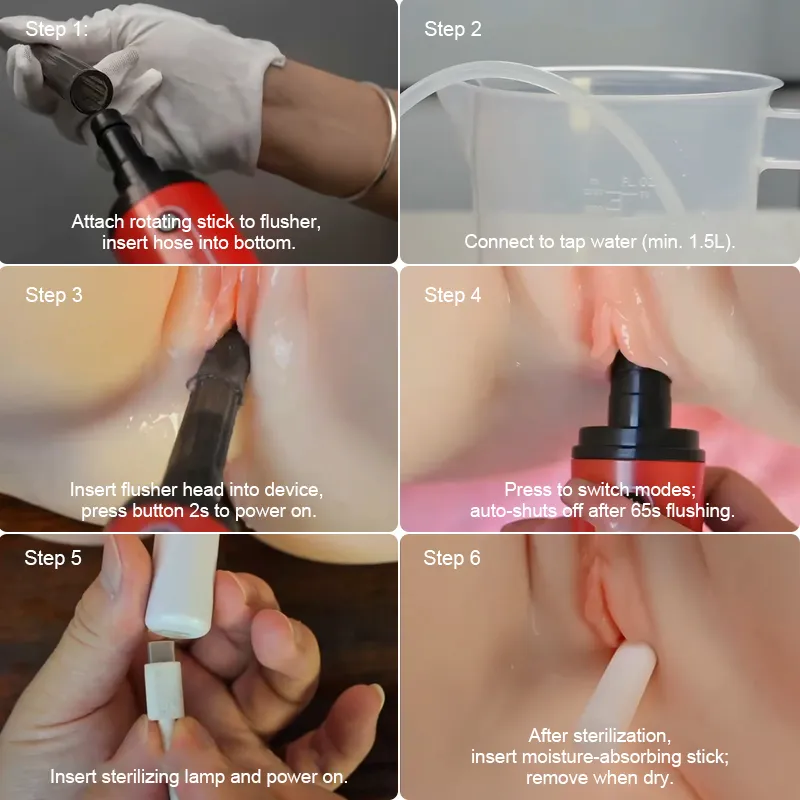 Step 1:

Attach rotating stick to flusher, insert hose into bottom.

Step 2

Connect to tap water (min. 1.5L).

Step 3

Insert flusher head into device, press button 2s to power on.

Step 4

Press to switch modes; auto-shuts off after 65s flushing.

Step 5

Insert sterilizing lamp and power on.

Step 6

After sterilization, insert moisture-absorbing stick; remove when dry.